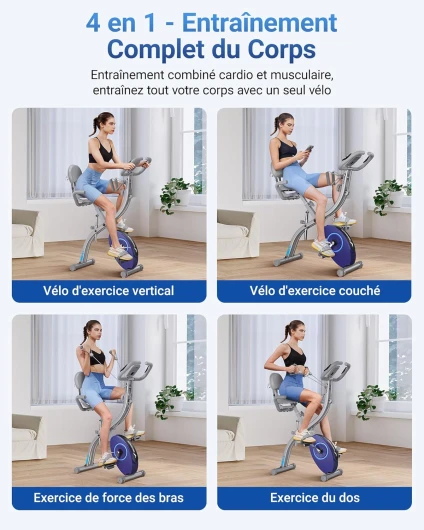 4 en 1 - Entraînement Complet du Corps

Entraînement combiné cardio et musculaire, entraînez tout votre corps avec un seul vélo

Vélo d'exercice vertical

Vélo d'exercice couché

Exercice de force des bras

Exercice du dos